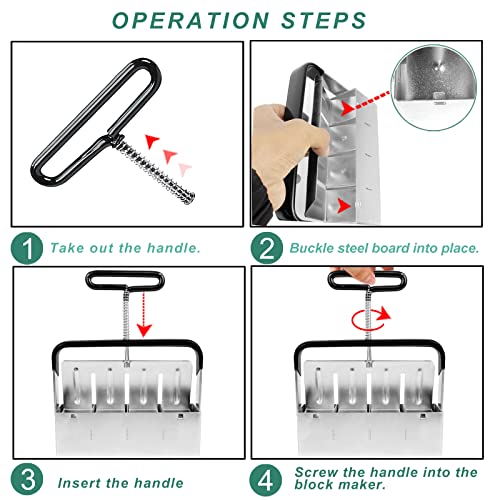 OPERATION STEPS

1 Take out the handle.

2 Buckle steel board into place.

3 Insert the handle

4 Screw the handle into the block maker.