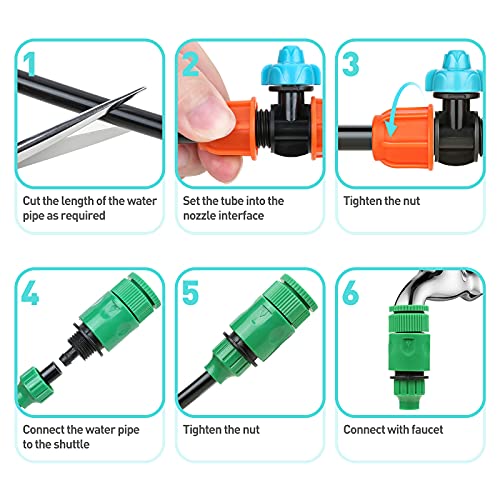 1

Cut the length of the water pipe as required

2

Set the tube into the nozzle interface

3

Tighten the nut

4

Connect the water pipe to the shuttle

5

Tighten the nut

6

Connect with faucet