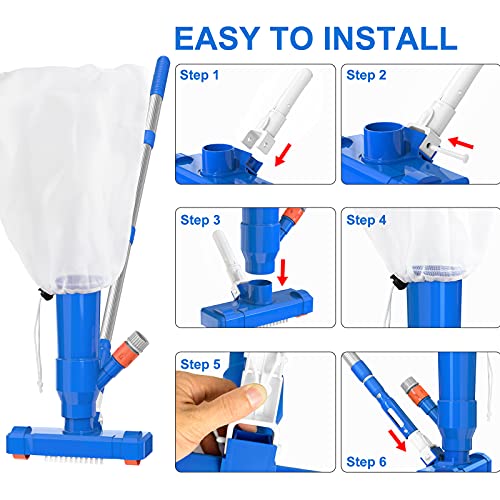 EASY TO INSTALL

Step 1

Step 2

Step 3

Step 4

Step 5

Step 6