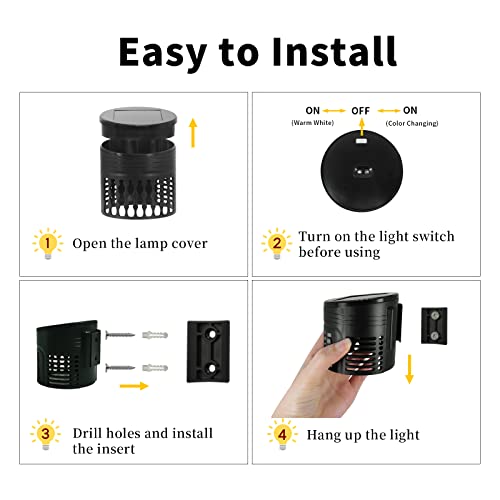 Easy to Install

1 Open the lamp cover

ON OFF ON
(Warm White) (Color Changing)

2 Turn on the light switch before using

3 Drill holes and install the insert

4 Hang up the light