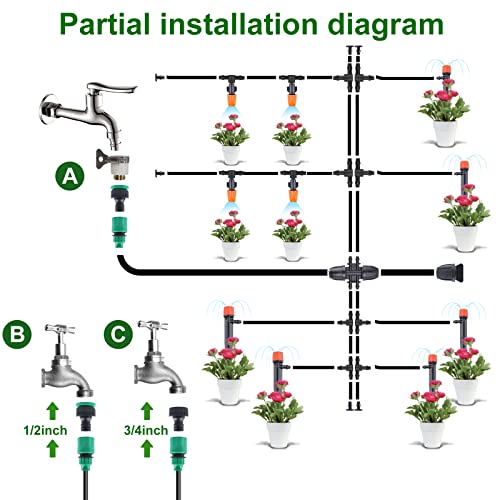 Partial installation diagram

A

B

C

1/2inch

3/4inch