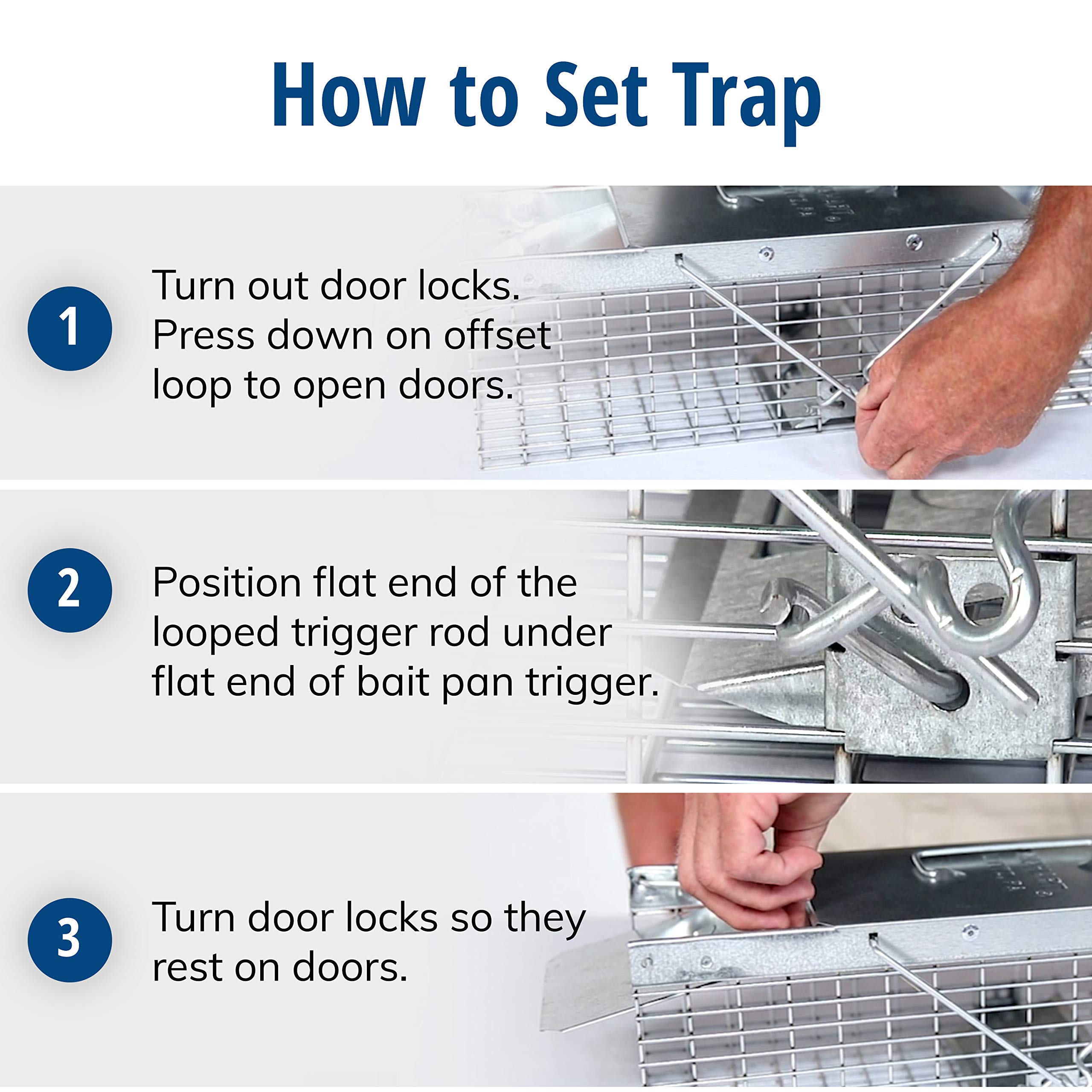 How to Set Trap

1

Turn out door locks. Press down on offset loop to open doors.

2

Position flat end of the looped trigger rod under flat end of bait pan trigger.

3

Turn door locks so they rest on doors.