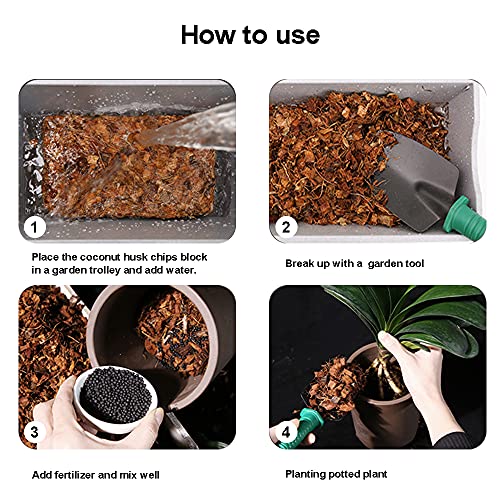 How to use

1

Place the coconut husk chips block in a garden trolley and add water.

2

Break up with a  garden tool

3

Add fertilizer and mix well

4

Planting potted plant