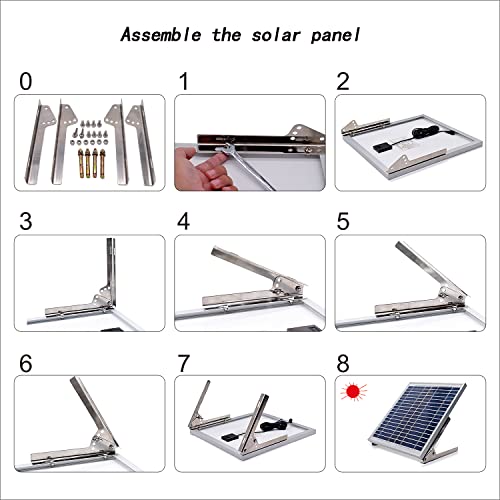 Assemble the solar panel

0

1

2

3

4

5

6

7

8