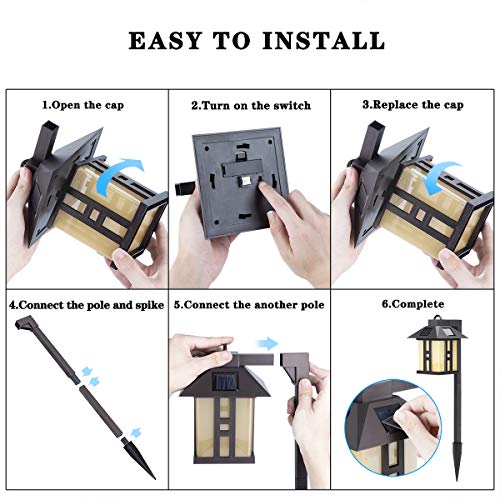 EASY TO INSTALL

1.Open the cap

2.Turn on the switch

3.Replace the cap

4.Connect the pole and spike

5.Connect the another pole

6.Complete