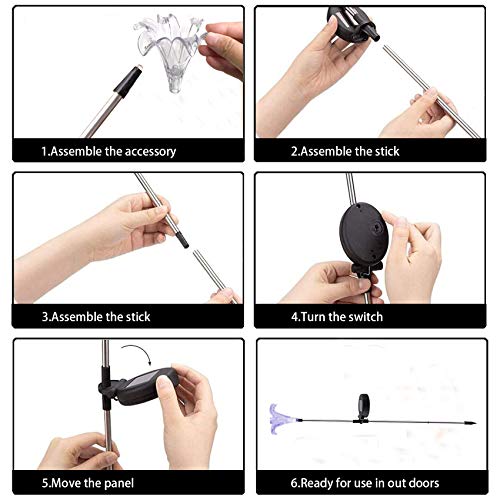 1.Assemble the accessory

2.Assemble the stick

3.Assemble the stick

4.Turn the switch

5.Move the panel

6.Ready for use in out doors