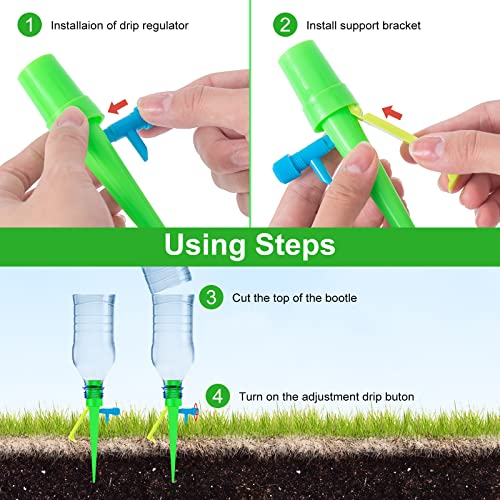 1 Installaion of drip regulator

2 Install support bracket

Using Steps

3 Cut the top of the bootle

4 Turn on the adjustment drip buton