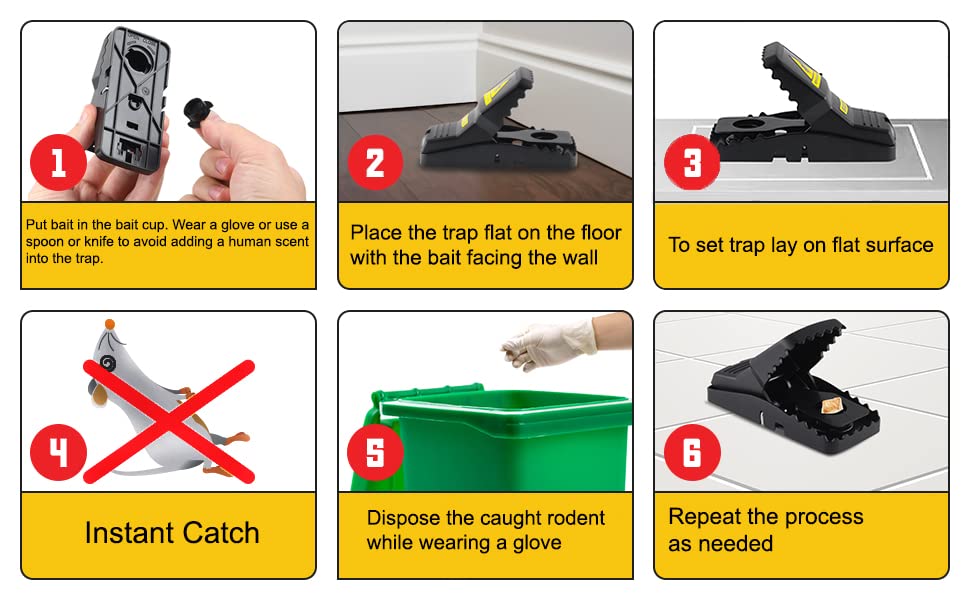 1

Put bait in the bait cup. Wear a glove or use a spoon or knife to avoid adding a human scent into the trap.

2

Place the trap flat on the floor with the bait facing the wall

3

To set trap lay on flat surface

4

Instant Catch

5

Dispose the caught rodent while wearing a glove

6

Repeat the process as needed