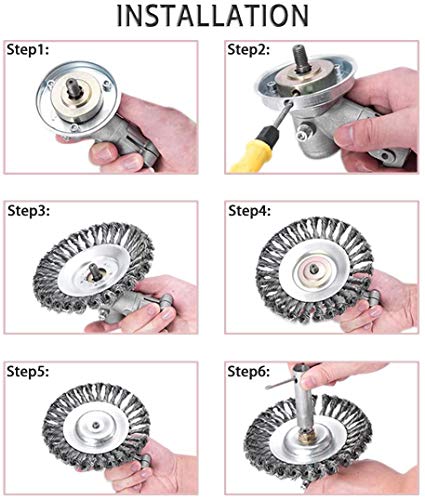 INSTALLATION

Step1:

Step2:

Step3:

Step4:

Step5:

Step6: