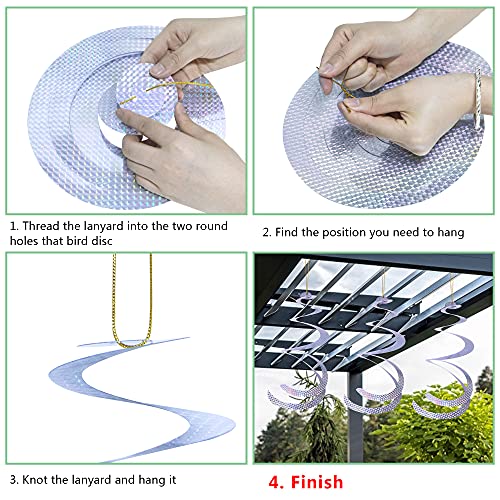 1. Thread the lanyard into the two round holes that bird disc

2. Find the position you need to hang

3. Knot the lanyard and hang it

4. Finish