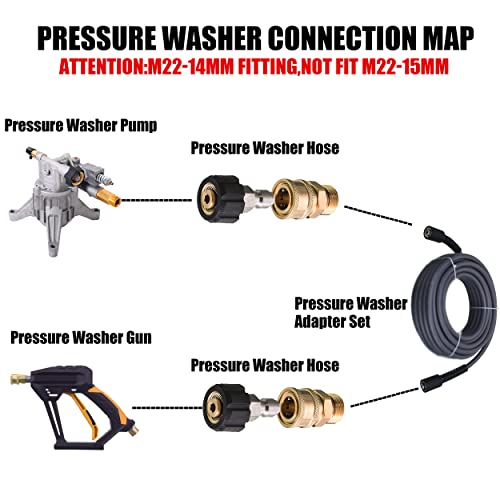 PRESSURE WASHER CONNECTION MAP
ATTENTION:M22-14MM FITTING,NOT FIT M22-15MM

Pressure Washer Pump

Pressure Washer Hose

Pressure Washer Adapter Set

Pressure Washer Gun

Pressure Washer Hose