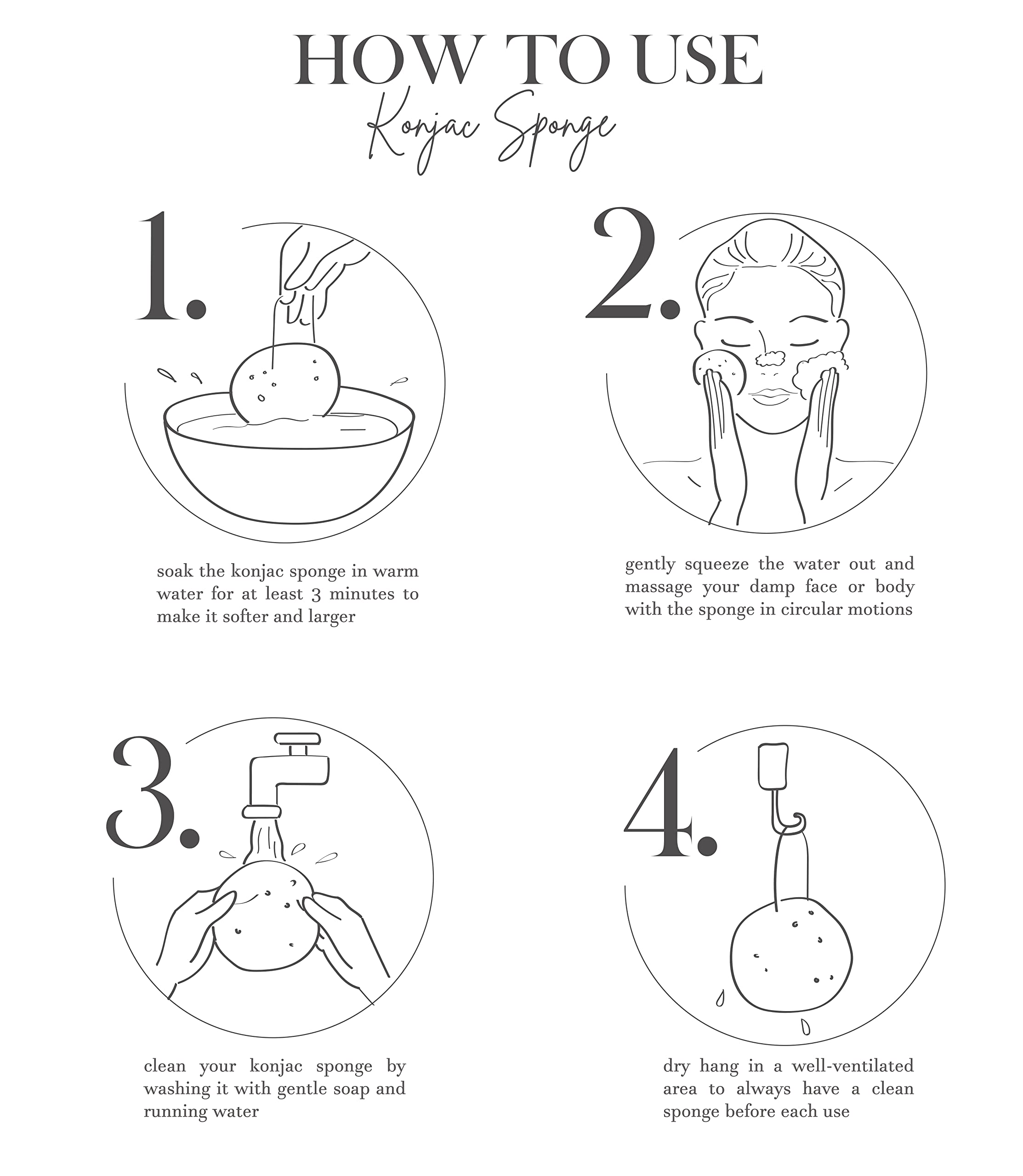 HOW TO USE
Konjac Sponge

1.

soak the konjac sponge in warm water for at least 3 minutes to make it softer and larger

2.

gently squeeze the water out and massage your damp face or body with the sponge in circular motions

3.

clean your konjac sponge by washing it with gentle soap and running water

4.

dry hang in a well-ventilated area to always have a clean sponge before each use