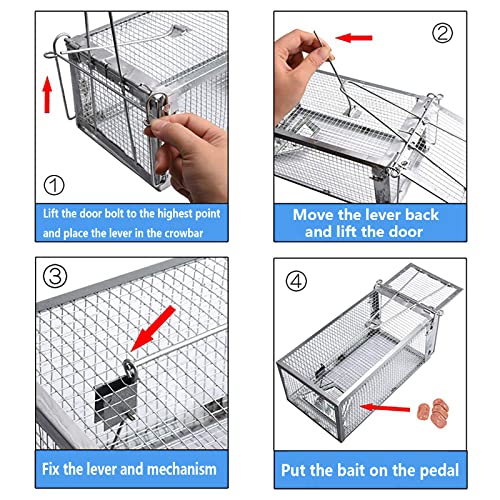 ①
Lift the door bolt to the highest point and place the lever in the crowbar

②
Move the lever back and lift the door

③
Fix the lever and mechanism

④
Put the bait on the pedal