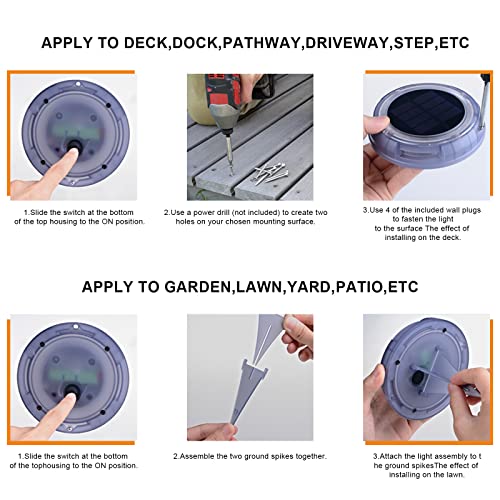 APPLY TO DECK,DOCK,PATHWAY,DRIVEWAY,STEP,ETC

1.Slide the switch at the bottom of the top housing to the ON position.

2.Use a power drill (not included) to create two holes on your chosen mounting surface.

3.Use 4 of the included wall plugs to fasten the light to the surface The effect of installing on the deck.

APPLY TO GARDEN,LAWN,YARD,PATIO,ETC

1.Slide the switch at the bottom of the tophousing to the ON position.

2.Assemble the two ground spikes together.

3.Attach the light assembly to t he ground spikesThe effect of installing on the lawn.