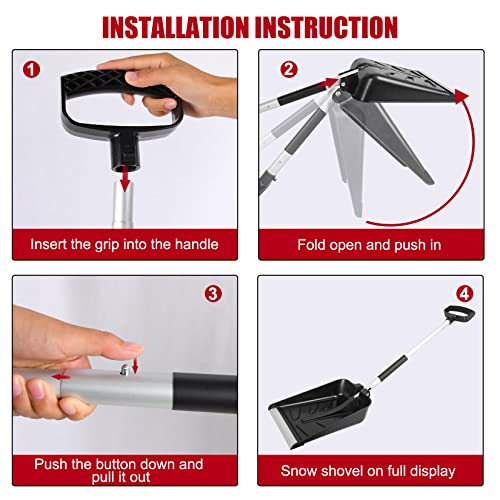 INSTALLATION INSTRUCTION

1

Insert the grip into the handle

2

Fold open and push in

3

Push the button down and pull it out

4

Snow shovel on full display