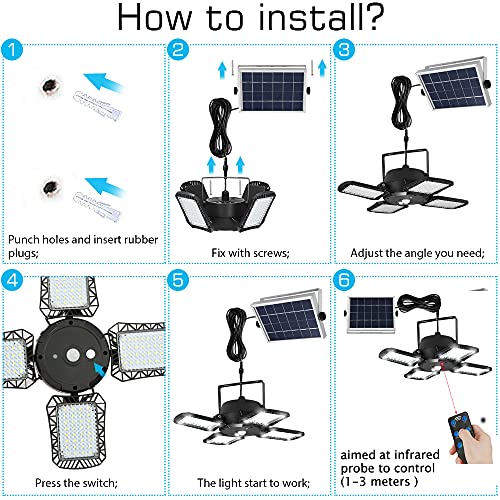 How to install?

1

Punch holes and insert rubber plugs;

2

Fix with screws;

3

Adjust the angle you need;

4

Press the switch;

5

The light start to work;

6

aimed at infrared probe to control (1-3 meters )