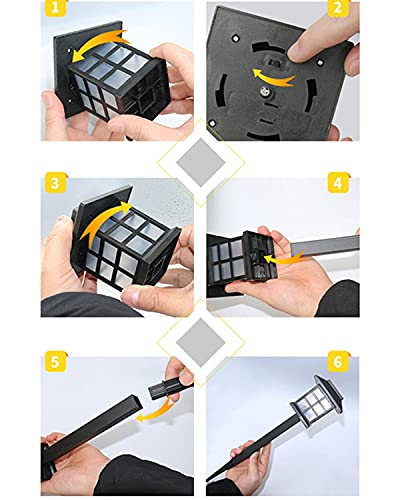 1
2
3
4
5
6