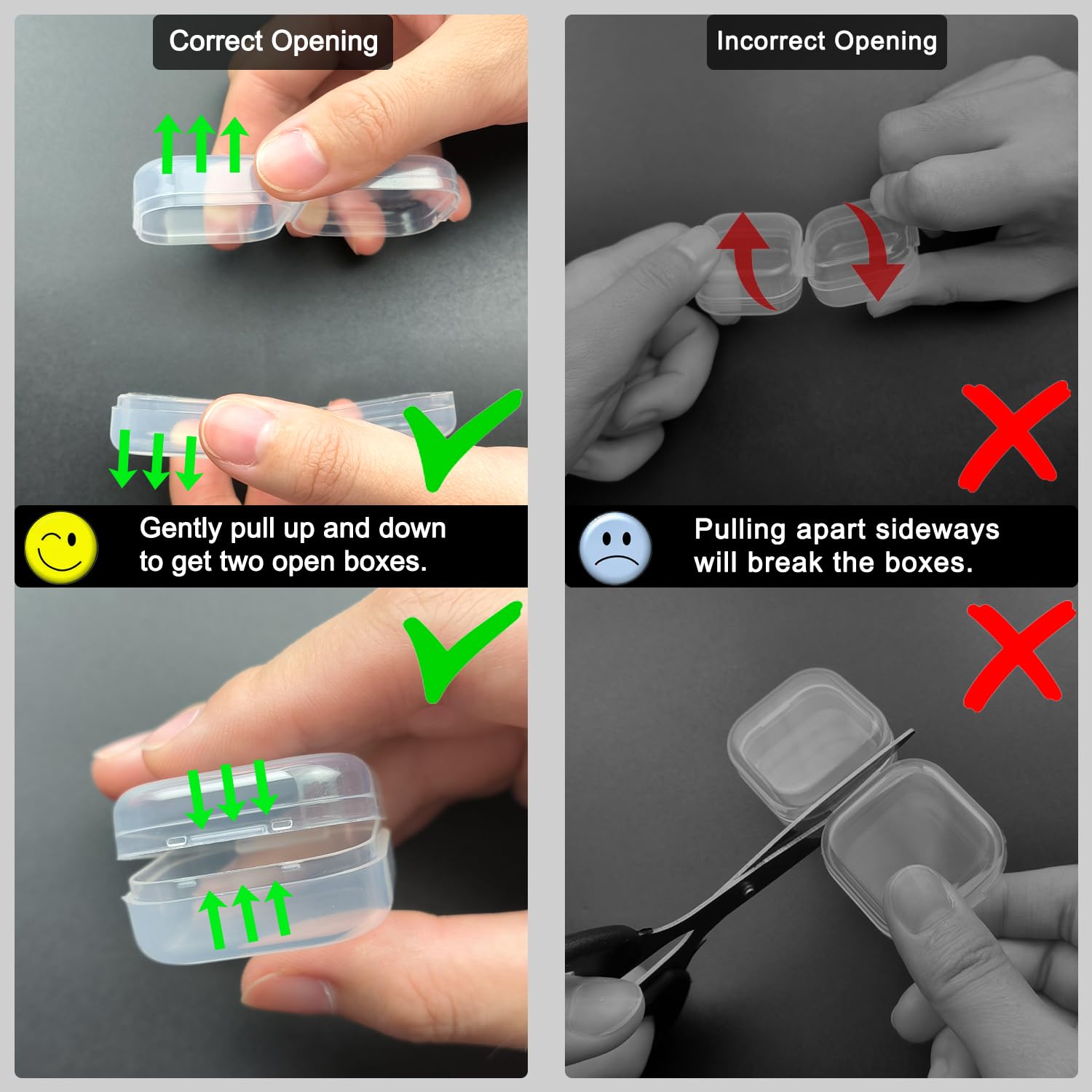 Correct Opening

Gently pull up and down to get two open boxes.

Incorrect Opening

Pulling apart sideways will break the boxes.