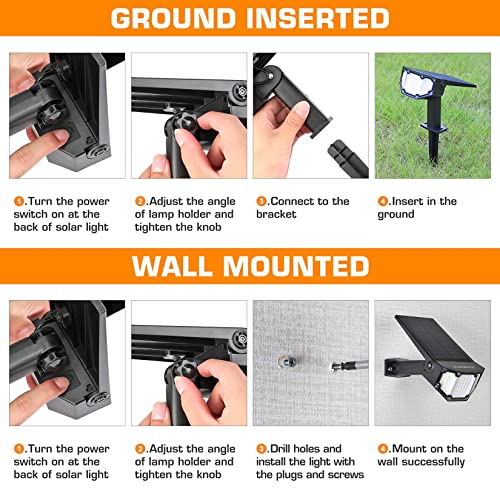 GROUND INSERTED

1.Turn the power switch on at the back of solar light

2.Adjust the angle of lamp holder and tighten the knob

3.Connect to the bracket

4.Insert in the ground

WALL MOUNTED

1.Turn the power switch on at the back of solar light

2.Adjust the angle of lamp holder and tighten the knob

3.Drill holes and install the light with the plugs and screws

4.Mount on the wall successfully