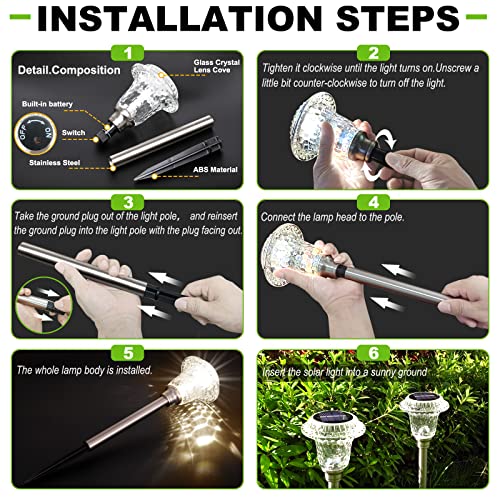 INSTALLATION STEPS

1

Detail.Composition

Glass Crystal Lens Cove

Built-in battery

OFF ON

Switch

Stainless Steel

ABS Material

2

Tighten it clockwise until the light turns on.Unscrew a little bit counter-clockwise to turn off the light.

3

Take the ground plug out of the light pole， and reinsert the ground plug into the light pole with the plug facing out.

4

Connect the lamp head to the pole.

5

The whole lamp body is installed.

6

Insert the solar light into a sunny ground