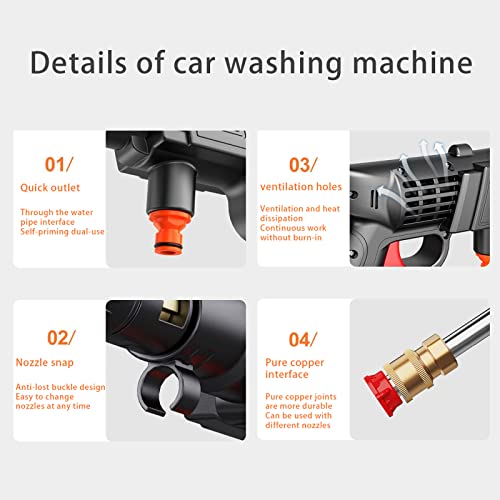 Details of car washing machine

01/

Quick outlet

Through the water pipe interface
Self-priming dual-use

03/

ventilation holes

Ventilation and heat dissipation
Continuous work without burn-in

02/

Nozzle snap

Anti-lost buckle design
Easy to change nozzles at any time

04/

Pure copper interface

Pure copper joints are more durable
Can be used with different nozzles