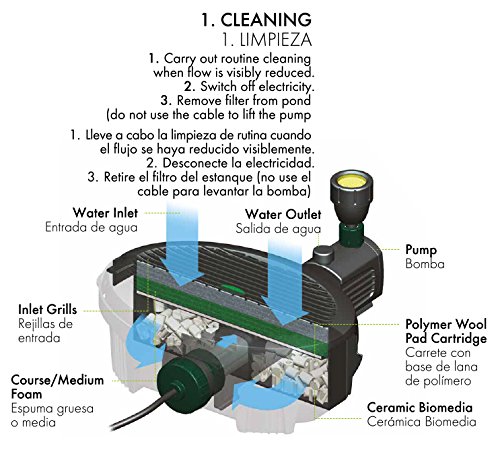 1. CLEANING
1. LIMPIEZA

1. Carry out routine cleaning when flow is visibly reduced.
2. Switch off electricity.
3. Remove filter from pond (do not use the cable to lift the pump

1. Lleve a cabo la limpieza de rutina cuando el flujo se haya reducido visiblemente.
2. Desconecte la electricidad.
3. Retire el filtro del estanque (no use el cable para levantar la bomba)

Water Inlet
Entrada de agua

Water Outlet
Salida de agua

Pump
Bomba

Inlet Grills
Rejillas de entrada

Polymer Wool Pad Cartridge
Carrete con base de lana de polímero

Course/Medium Foam
Espuma gruesa o media

Ceramic Biomedia
Cerámica Biomedia