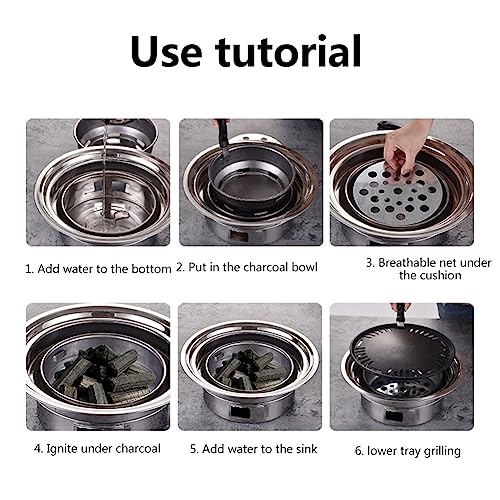 Use tutorial

1. Add water to the bottom

2. Put in the charcoal bowl

3. Breathable net under the cushion

4. Ignite under charcoal

5. Add water to the sink

6. lower tray grilling