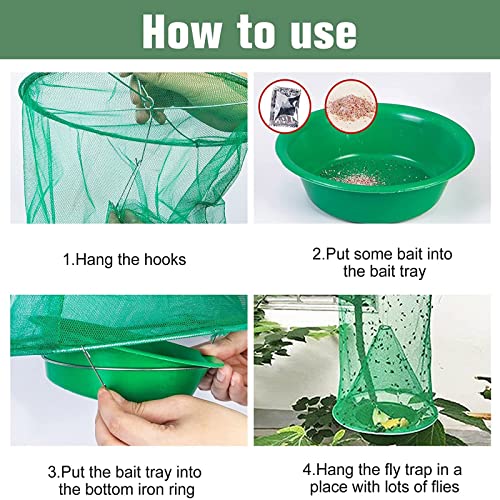 How to use

1.Hang the hooks

2.Put some bait into the bait tray

3.Put the bait tray into the bottom iron ring

4.Hang the fly trap in a place with lots of flies