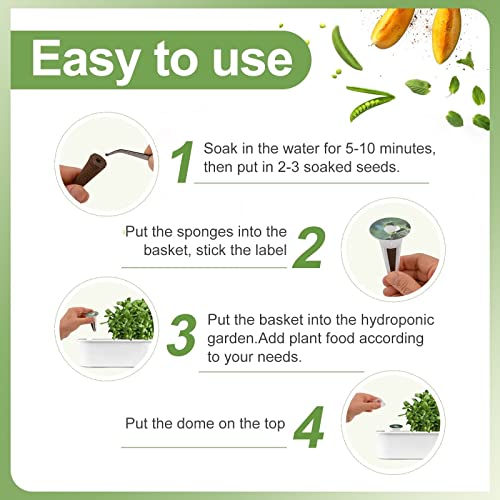 Easy to use

1 Soak in the water for 5-10 minutes, then put in 2-3 soaked seeds.

Put the sponges into the basket, stick the label 2

3 Put the basket into the hydroponic garden.Add plant food according to your needs.

Put the dome on the top 4