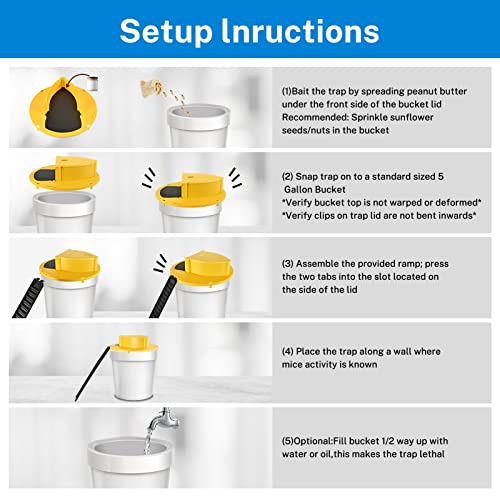 Setup lnructions

(1)Bait the trap by spreading peanut butter under the front side of the bucket lid
Recommended: Sprinkle sunflower seeds/nuts in the bucket

(2) Snap trap on to a standard sized 5 Gallon Bucket
*Verify bucket top is not warped or deformed*
*Verify clips on trap lid are not bent inwards*

(3) Assemble the provided ramp; press the two tabs into the slot located on the side of the lid

(4) Place the trap along a wall where mice activity is known

(5)Optional:Fill bucket 1/2 way up with water or oil,this makes the trap lethal