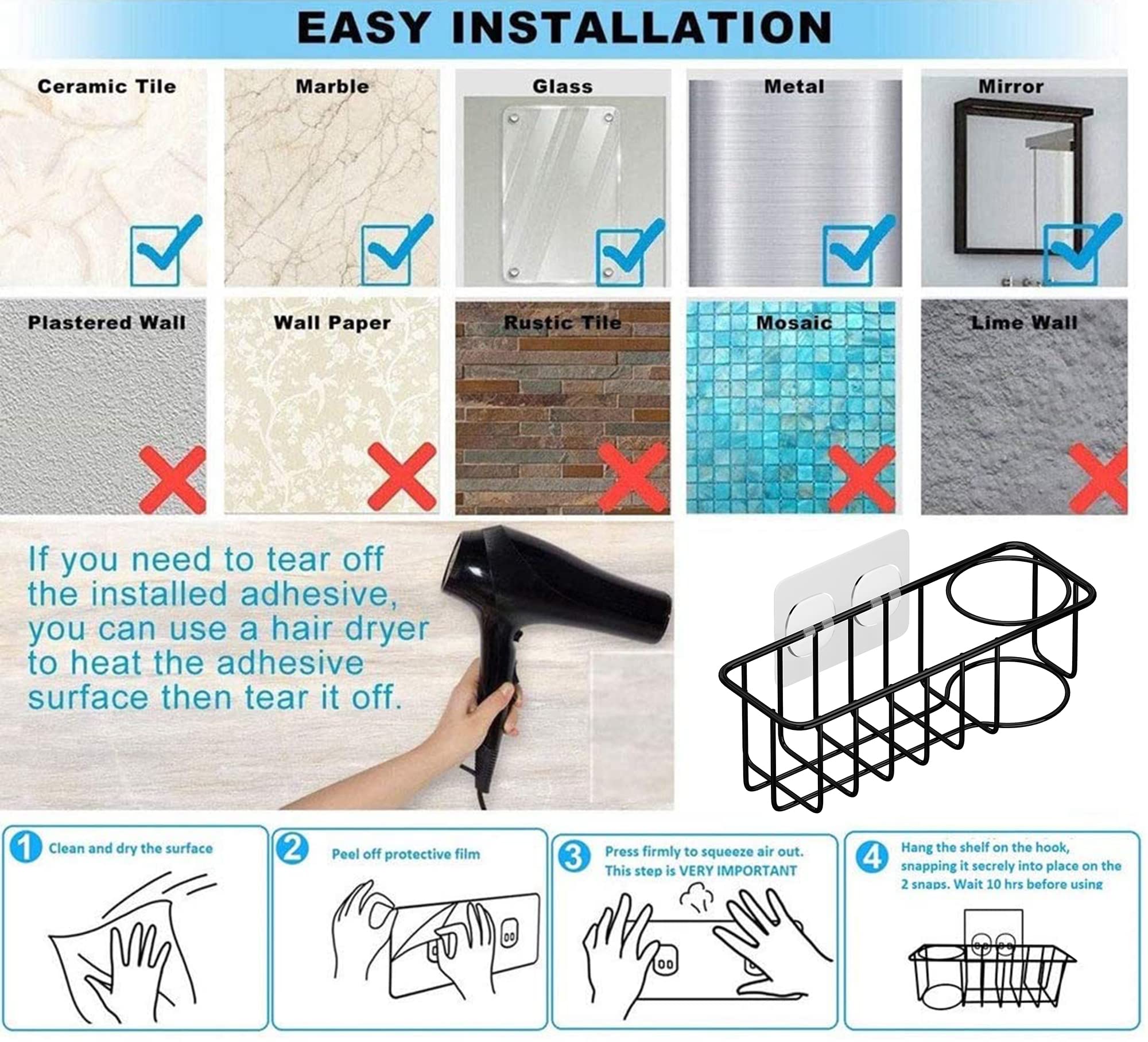 EASY INSTALLATION

Ceramic Tile

Marble

Glass

Metal

Mirror

Plastered Wall

Wall Paper

Rustic Tile

Mosaic

Lime Wall

If you need to tear off the installed adhesive, you can use a hair dryer to heat the adhesive surface then tear it off.

1 Clean and dry the surface

2 Peel off protective film

3 Press firmly to squeeze air out. This step is VERY IMPORTANT

4 Hang the shelf on the hook, snapping it secrely into place on the 2 snaps. Wait 10 hrs before using