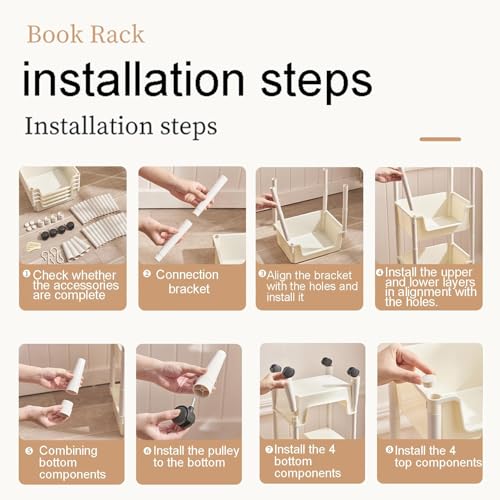 Book Rack

installation steps

Installation steps

❶ Check whether the accessories are complete

❷ Connection bracket

❸ Align the bracket with the holes and install it

❹ Install the upper and lower layers in alignment with the holes.

❺ Combining bottom components

❻ Install the pulley to the bottom

❼ Install the 4 bottom components

❽ Install the 4 top components