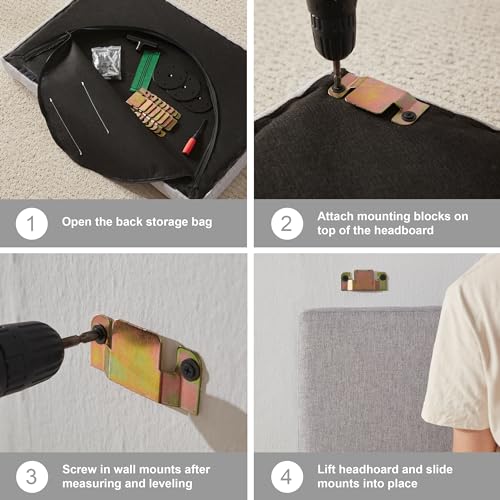 1 Open the back storage bag

2 Attach mounting blocks on top of the headboard

3 Screw in wall mounts after measuring and leveling

4 Lift headhoard and slide mounts into place