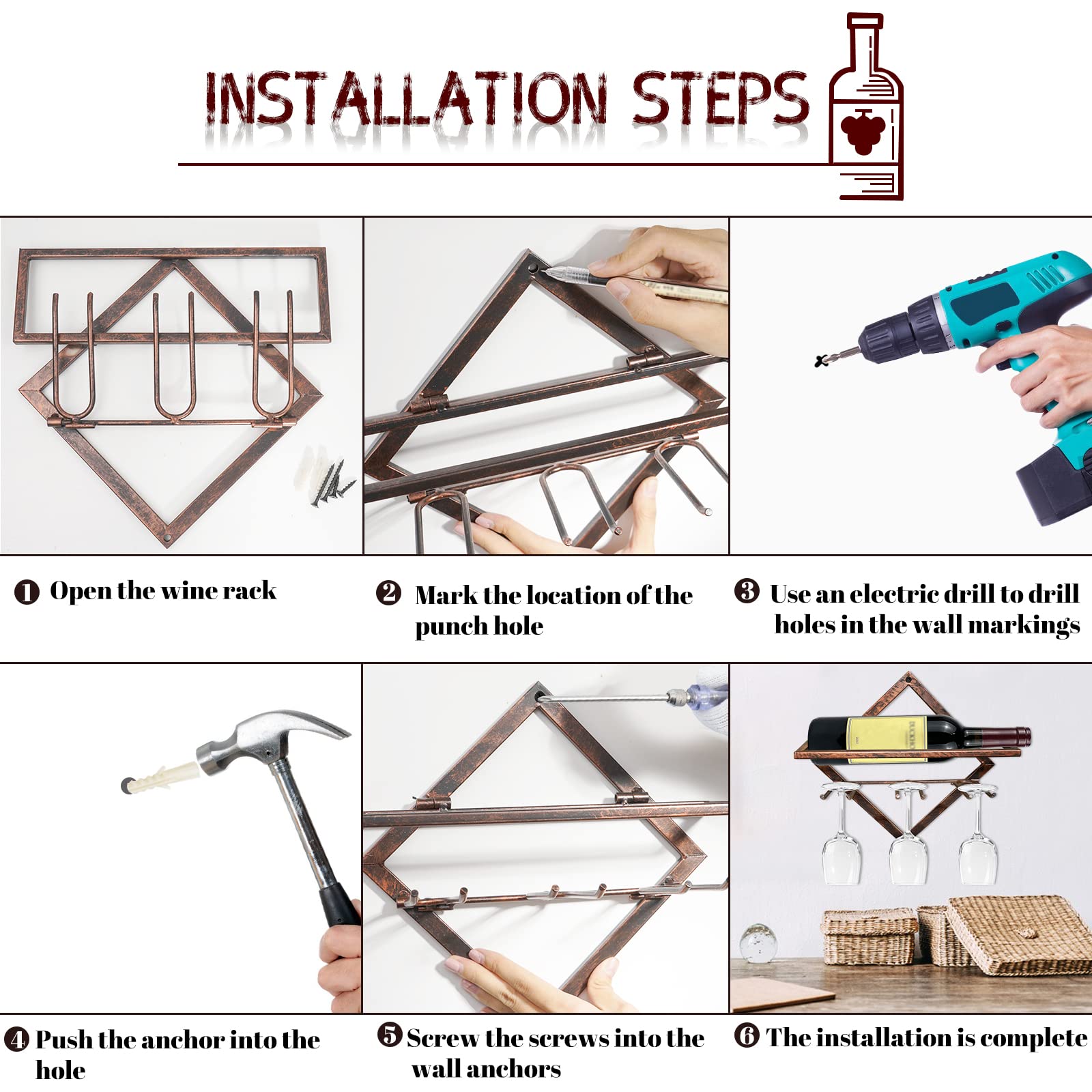 INSTALLATION STEPS

❶ Open the wine rack

❷ Mark the location of the punch hole

❸ Use an electric drill to drill holes in the wall markings

❹ Push the anchor into the hole

❺ Screw the screws into the wall anchors

❻ The installation is complete