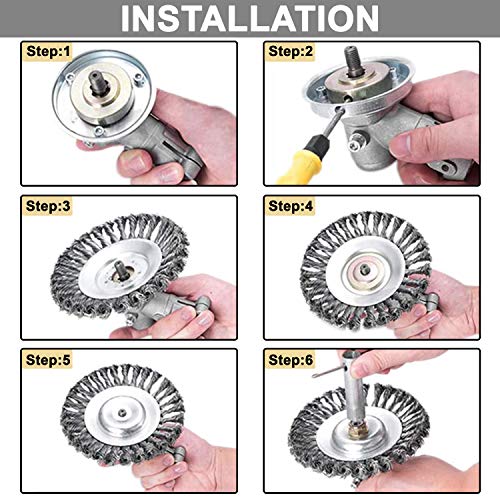 INSTALLATION

Step:1

Step:2

Step:3

Step:4

Step:5

Step:6