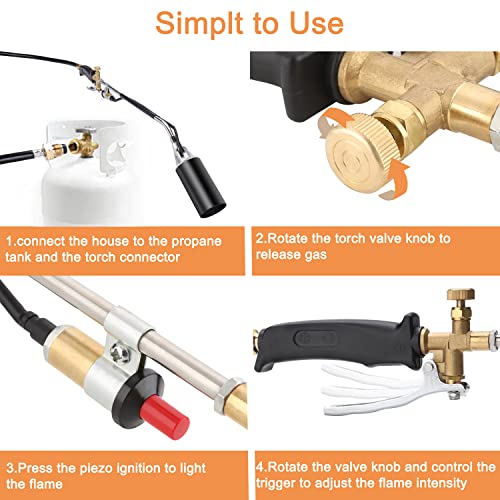 Simplt to Use

1.connect the house to the propane tank and the torch connector

2.Rotate the torch valve knob to release gas

3.Press the piezo ignition to light the flame

4.Rotate the valve knob and control the trigger to adjust the flame intensity