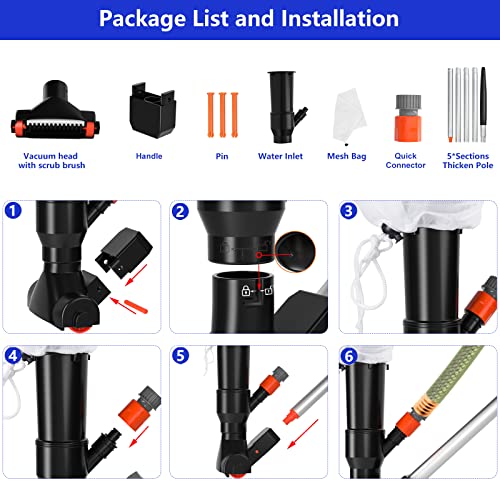 Package List and Installation

Vacuum head with scrub brush

Handle

Pin

Water Inlet

Mesh Bag

Quick Connector

5*Sections Thicken Pole

1

2

3

4

5

6