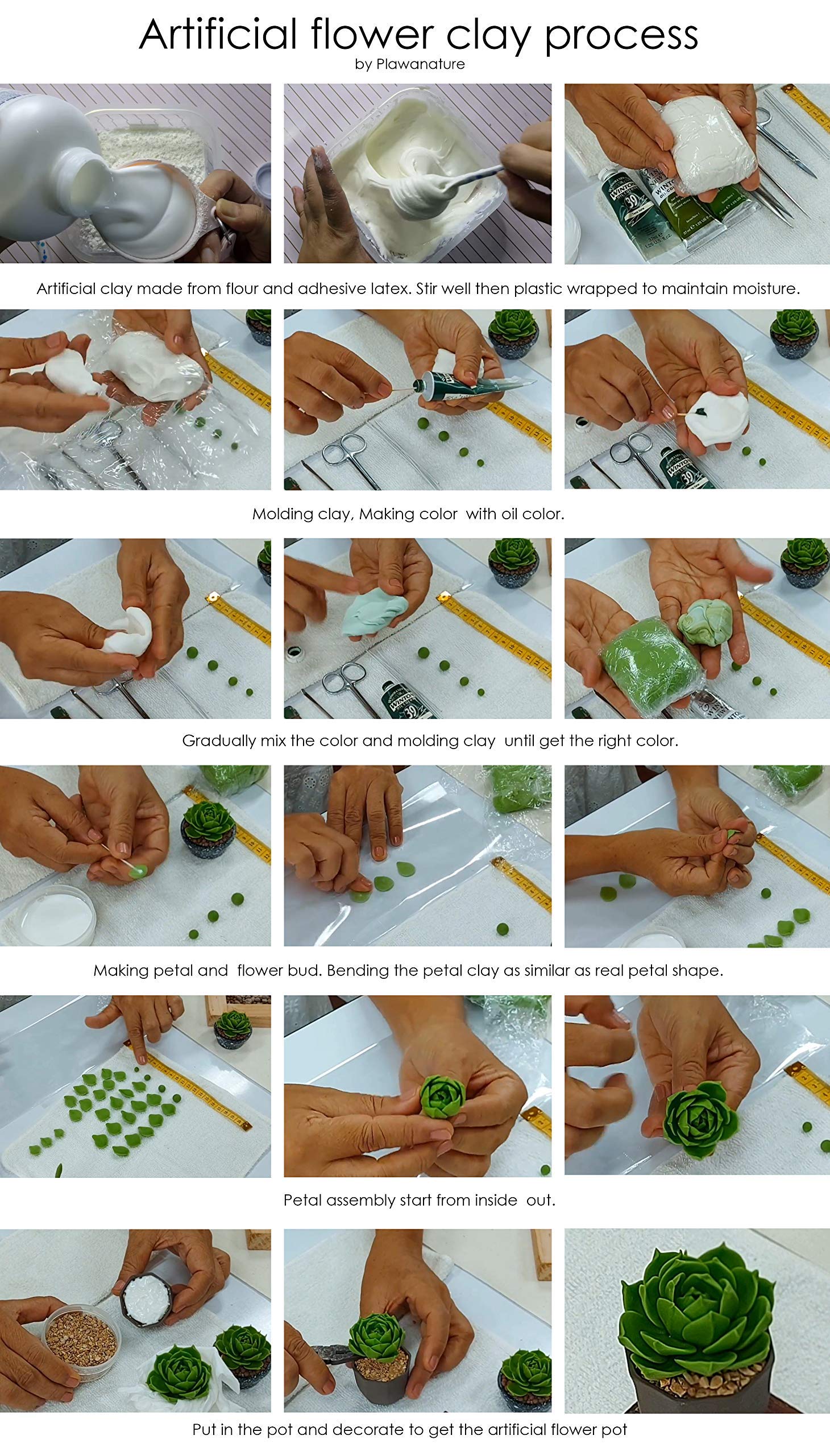 Artificial flower clay process
by Plawanature

WINTON 39

Artificial clay made from flour and adhesive latex. Stir well then plastic wrapped to maintain moisture.

WINTON 39

Molding clay, Making color with oil color.

WINTON 39

Gradually mix the color and molding clay until get the right color.

Making petal and flower bud. Bending the petal clay as similar as real petal shape.

Petal assembly start from inside out.

Put in the pot and decorate to get the artificial flower pot