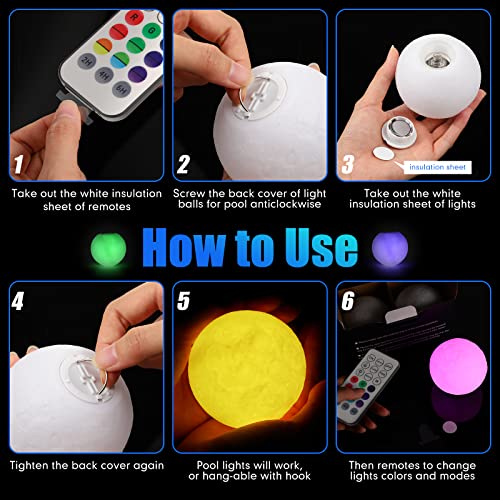 R
G
2H
4H
6H

1
Take out the white insulation sheet of remotes

2
Screw the back cover of light balls for pool anticlockwise

3
insulation sheet
Take out the white insulation sheet of lights

How to Use

4
Tighten the back cover again

5
Pool lights will work, or hang-able with hook

6
Then remotes to change lights colors and modes