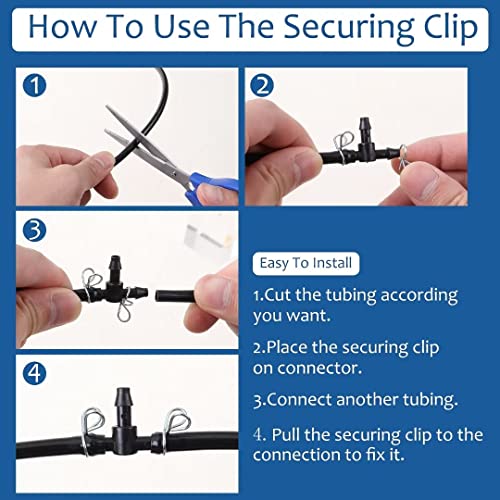 How To Use The Securing Clip

1

2

3

4

Easy To Install

1.Cut the tubing according you want.

2.Place the securing clip on connector.

3.Connect another tubing.

4. Pull the securing clip to the connection to fix it.