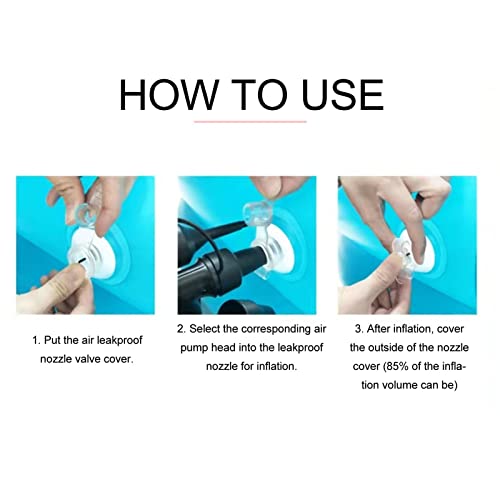 HOW TO USE

1. Put the air leakproof nozzle valve cover.

2. Select the corresponding air pump head into the leakproof nozzle for inflation.

3. After inflation, cover the outside of the nozzle cover (85% of the inflation volume can be)