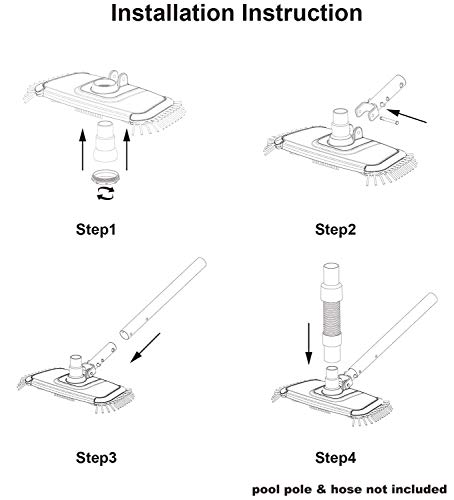 Installation Instruction

Step1

Step2

Step3

Step4

pool pole & hose not included