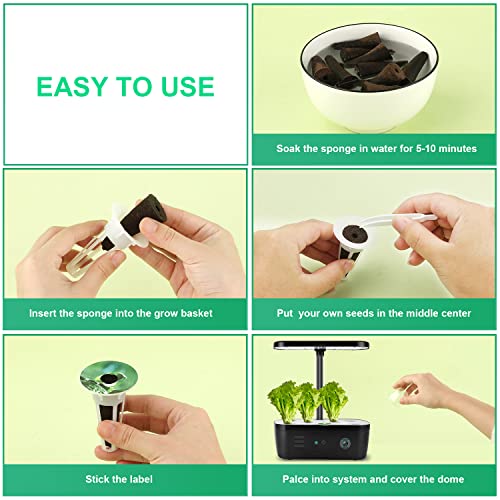 EASY TO USE

Soak the sponge in water for 5-10 minutes

Insert the sponge into the grow basket

Put your own seeds in the middle center

Stick the label

Palce into system and cover the dome