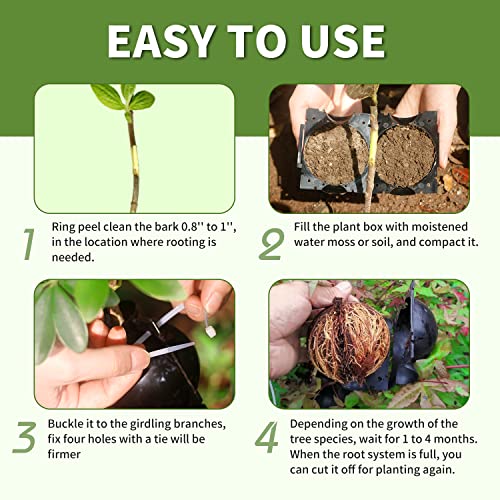 EASY TO USE

1 Ring peel clean the bark 0.8'' to 1'', in the location where rooting is needed.

2 Fill the plant box with moistened water moss or soil, and compact it.

3 Buckle it to the girdling branches, fix four holes with a tie will be firmer

4 Depending on the growth of the tree species, wait for 1 to 4 months. When the root system is full, you can cut it off for planting again.