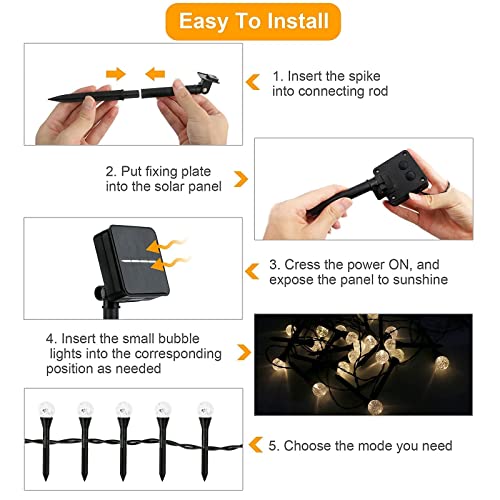 Easy To Install

1. Insert the spike into connecting rod

2. Put fixing plate into the solar panel

3. Cress the power ON, and expose the panel to sunshine

4. Insert the small bubble lights into the corresponding position as needed

5. Choose the mode you need