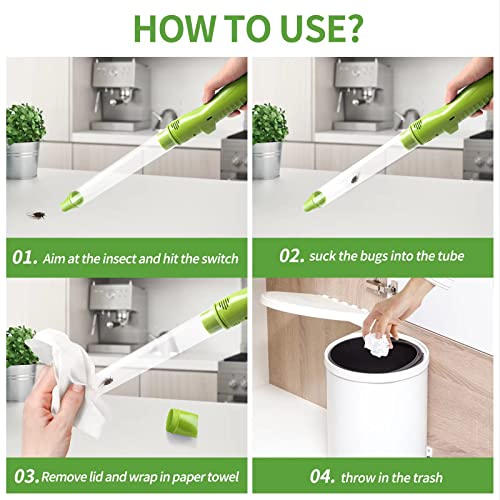 HOW TO USE?

01. Aim at the insect and hit the switch

02. suck the bugs into the tube

03. Remove lid and wrap in paper towel

04. throw in the trash