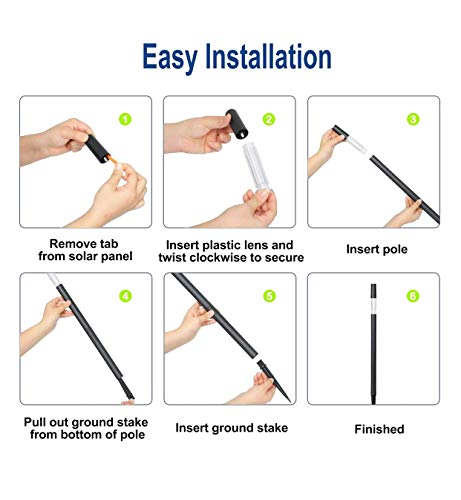 Easy Installation

1

Remove tab from solar panel

2

Insert plastic lens and twist clockwise to secure

3

Insert pole

4

Pull out ground stake from bottom of pole

5

Insert ground stake

6

Finished