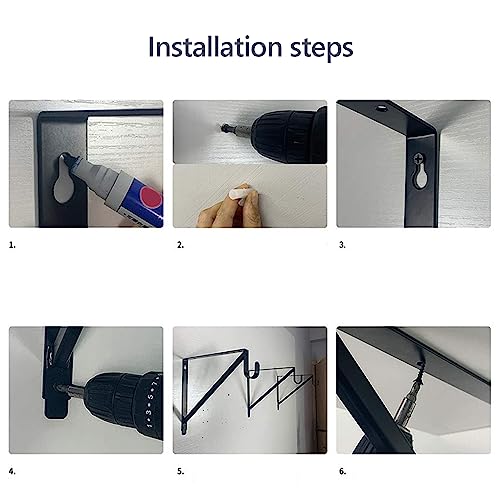 Installation steps

1.

2.

3.

4.

5.

6.