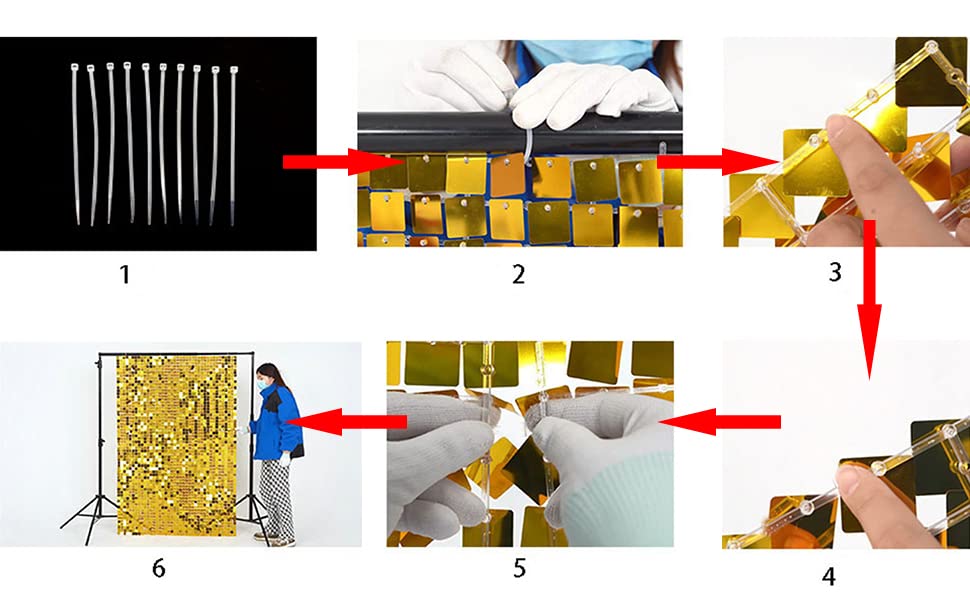 1

2

3

6

5

4