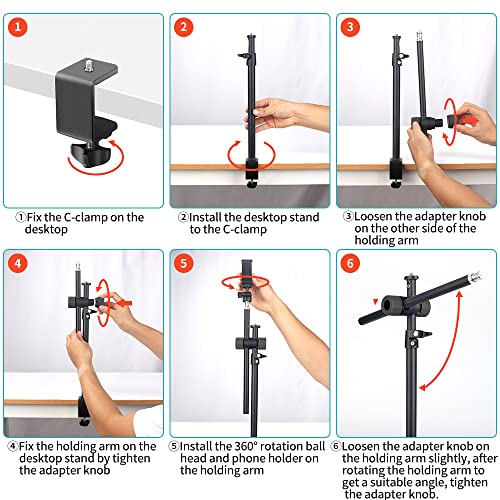 1

①Fix the C-clamp on the desktop

2

②Install the desktop stand to the C-clamp

3

③Loosen the adapter knob on the other side of the holding arm

4

④Fix the holding arm on the desktop stand by tighten the adapter knob

5

⑤Install the 360° rotation ball head and phone holder on the holding arm

6

⑥Loosen the adapter knob on the holding arm slightly, after rotating the holding arm to get a suitable angle, tighten the adapter knob.